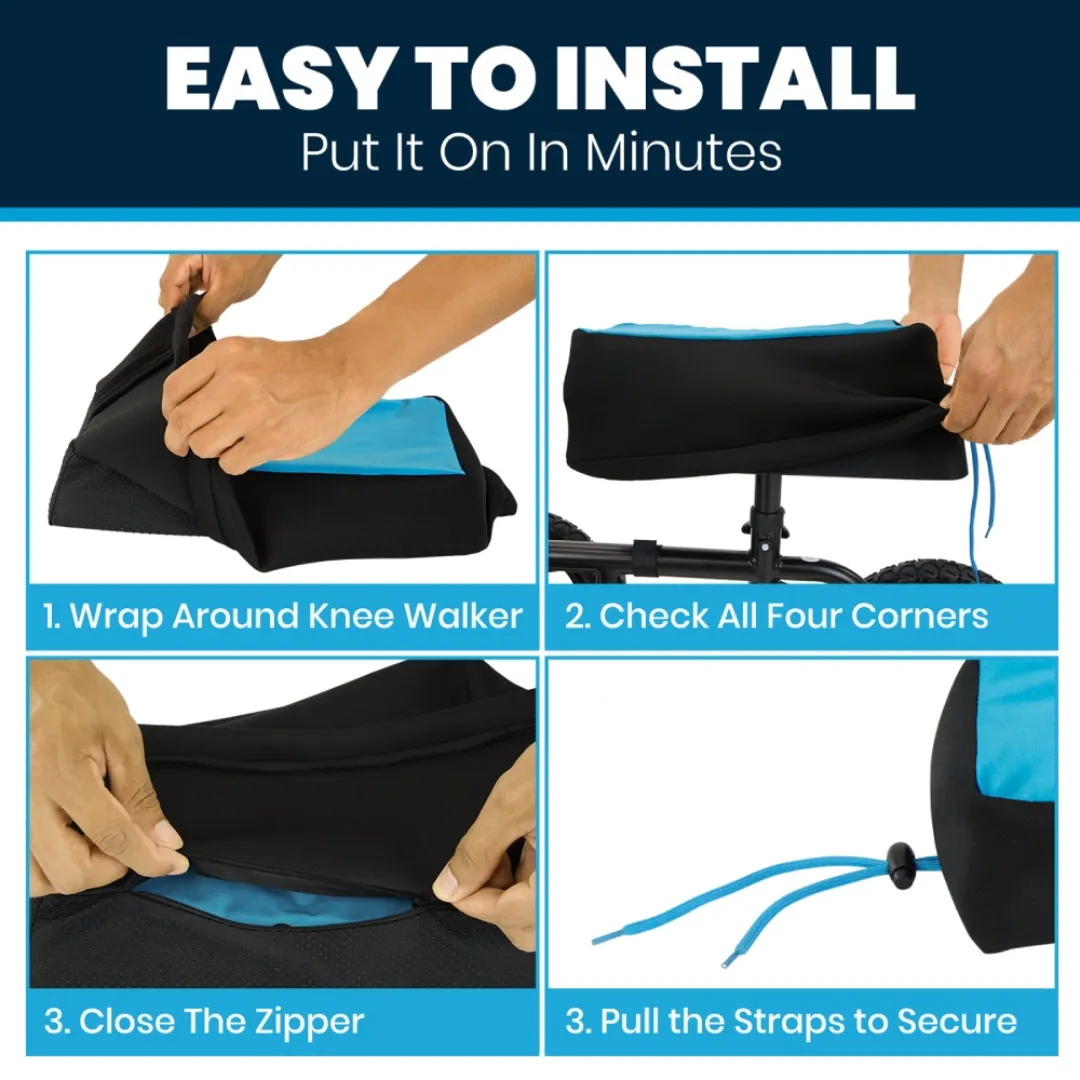 EASY TO INSTALL
Put It On In Minutes

1. Wrap Around Knee Walker

2. Check All Four Corners

3. Close The Zipper

3. Pull the Straps to Secure